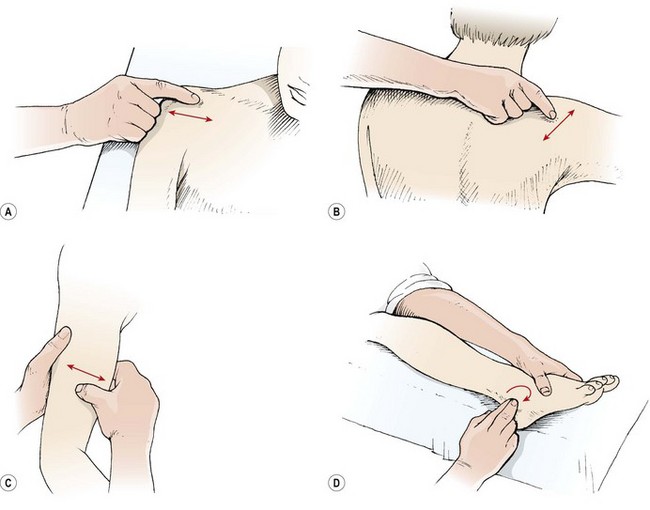 A

B

C

D